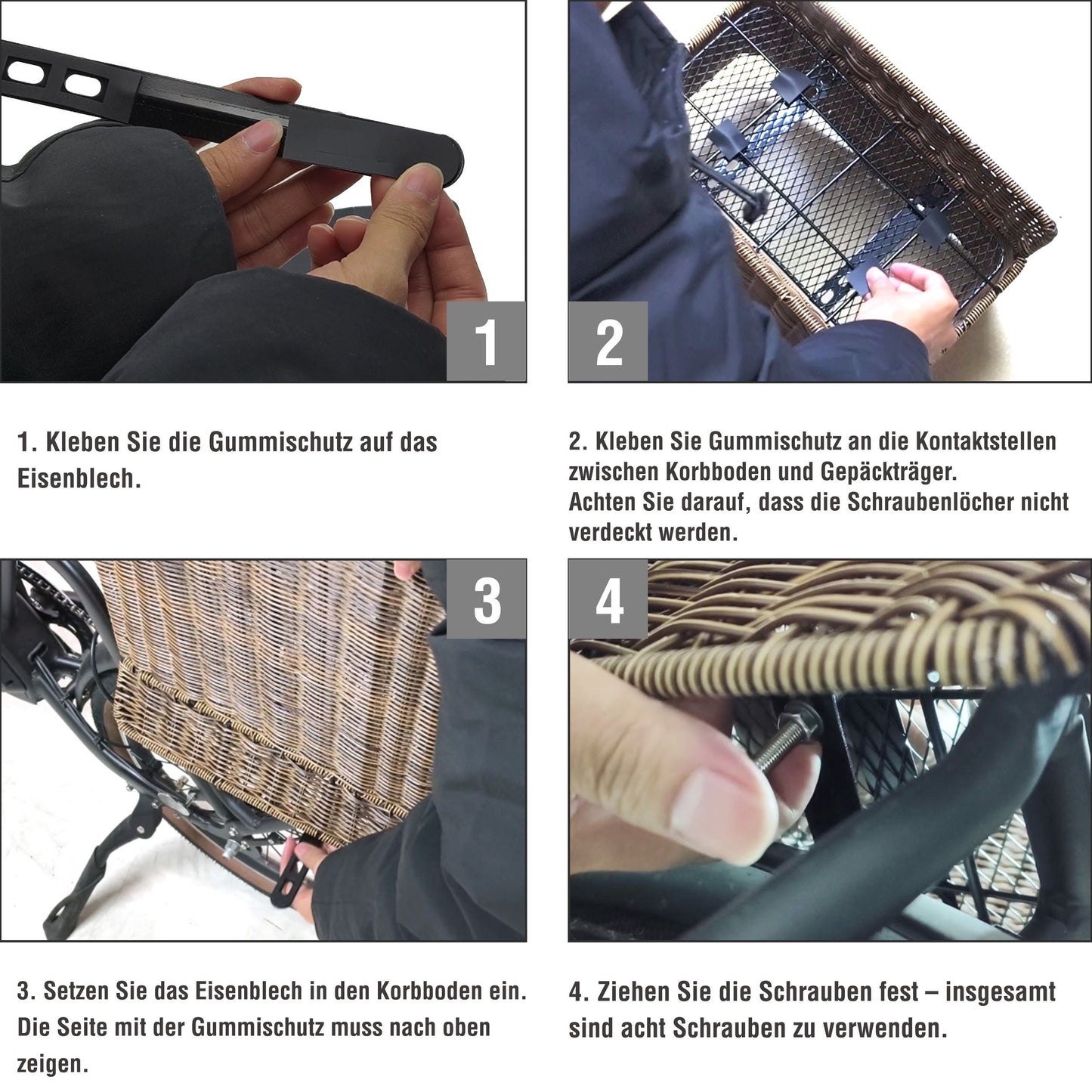 1

2

1. Kleben Sie die Gummischutz auf das Eisenblech.

2. Kleben Sie Gummischutz an die Kontaktstellen zwischen Korbboden und Gepäckträger.
Achten Sie darauf, dass die Schraubenlöcher nicht verdeckt werden.

3

4

3. Setzen Sie das Eisenblech in den Korbboden ein. Die Seite mit der Gummischutz muss nach oben zeigen.

4. Ziehen Sie die Schrauben fest – insgesamt sind acht Schrauben zu verwenden.