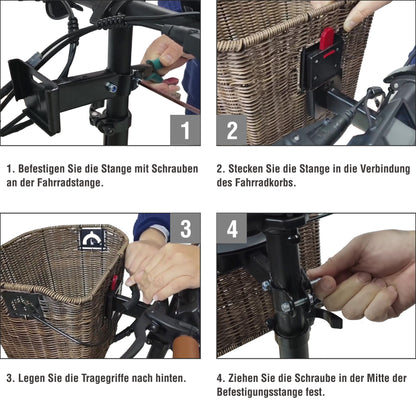 1

2

1. Befestigen Sie die Stange mit Schrauben an der Fahrradstange.

2. Stecken Sie die Stange in die Verbindung des Fahrradkorbs.

3

4

3. Legen Sie die Tragegriffe nach hinten.

4. Ziehen Sie die Schraube in der Mitte der Befestigungsstange fest.