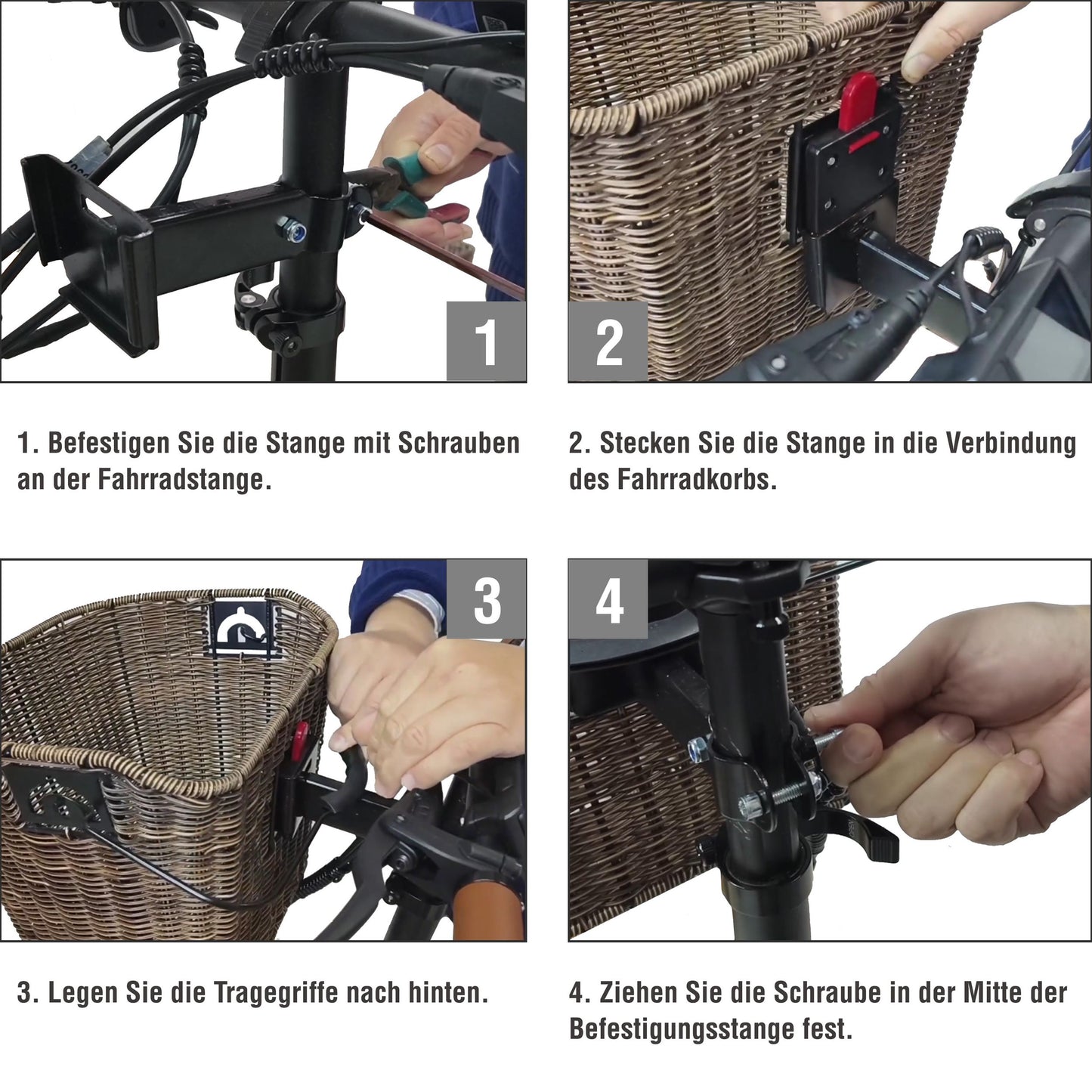 1

2

1. Befestigen Sie die Stange mit Schrauben an der Fahrradstange.

2. Stecken Sie die Stange in die Verbindung des Fahrradkorbs.

3

4

3. Legen Sie die Tragegriffe nach hinten.

4. Ziehen Sie die Schraube in der Mitte der Befestigungsstange fest.